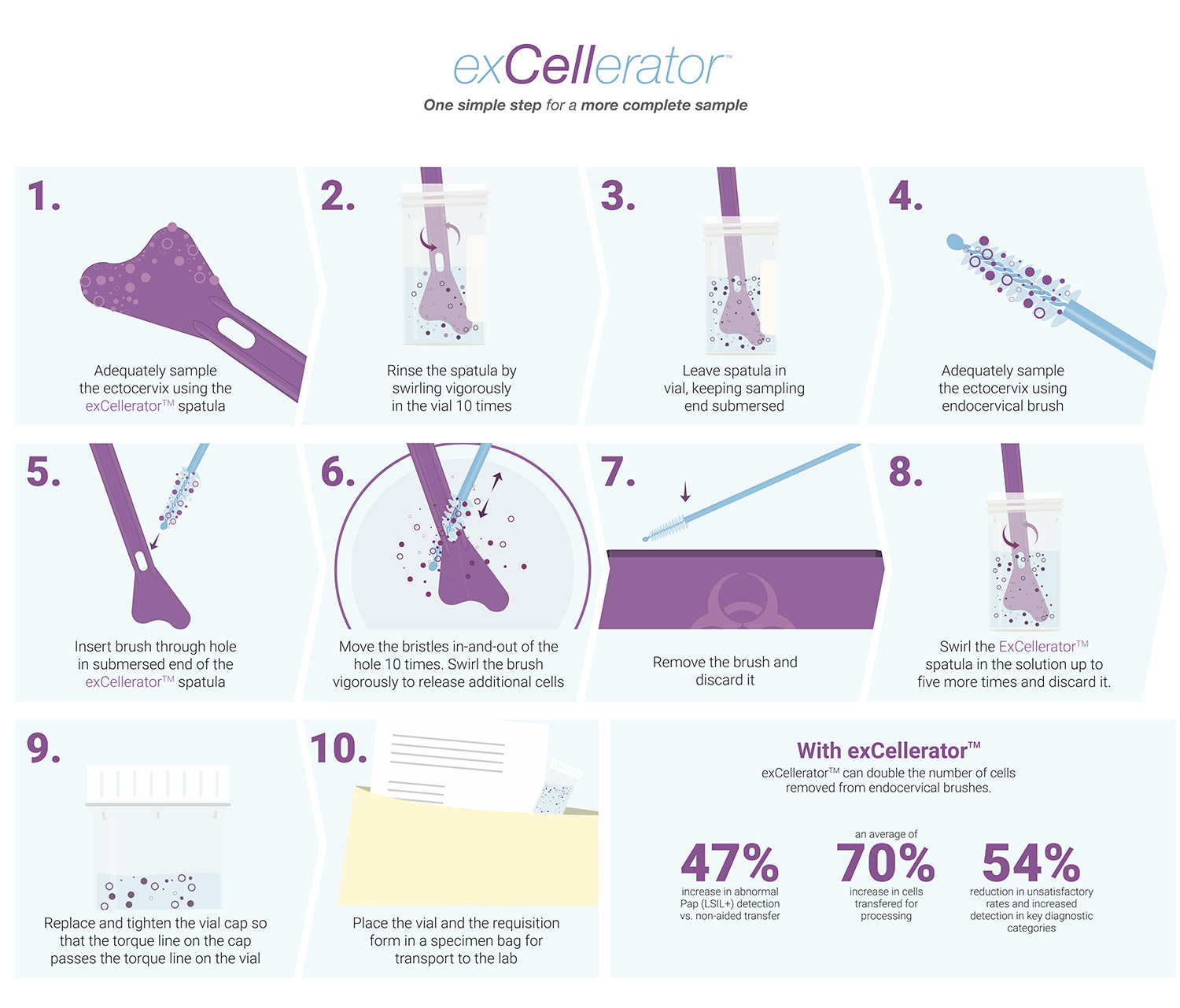 exCellerator™

One simple step for a more complete sample

1.

Adequately sample the ectocervix using the exCellerator™ spatula

2.

Rinse the spatula by swirling vigorously in the vial 10 times

3.

Leave spatula in vial, keeping sampling end submersed

4.

Adequately sample the ectocervix using endocervical brush

5.

Insert brush through hole in submersed end of the exCellerator™ spatula

6.

Move the bristles in-and-out of the hole 10 times. Swirl the brush vigorously to release additional cells

7.

Remove the brush and discard it

8.

Swirl the ExCellerator™ spatula in the solution up to five more times and discard it.

9.

Replace and tighten the vial cap so that the torque line on the cap passes the torque line on the vial

10.

Place the vial and the requisition form in a specimen bag for transport to the lab

With exCellerator™

exCellerator™ can double the number of cells removed from endocervical brushes.

47%
increase in abnormal Pap (LSIL+) detection vs. non-aided transfer

an average of
70%
increase in cells transfered for processing

54%
reduction in unsatisfactory rates and increased detection in key diagnostic categories